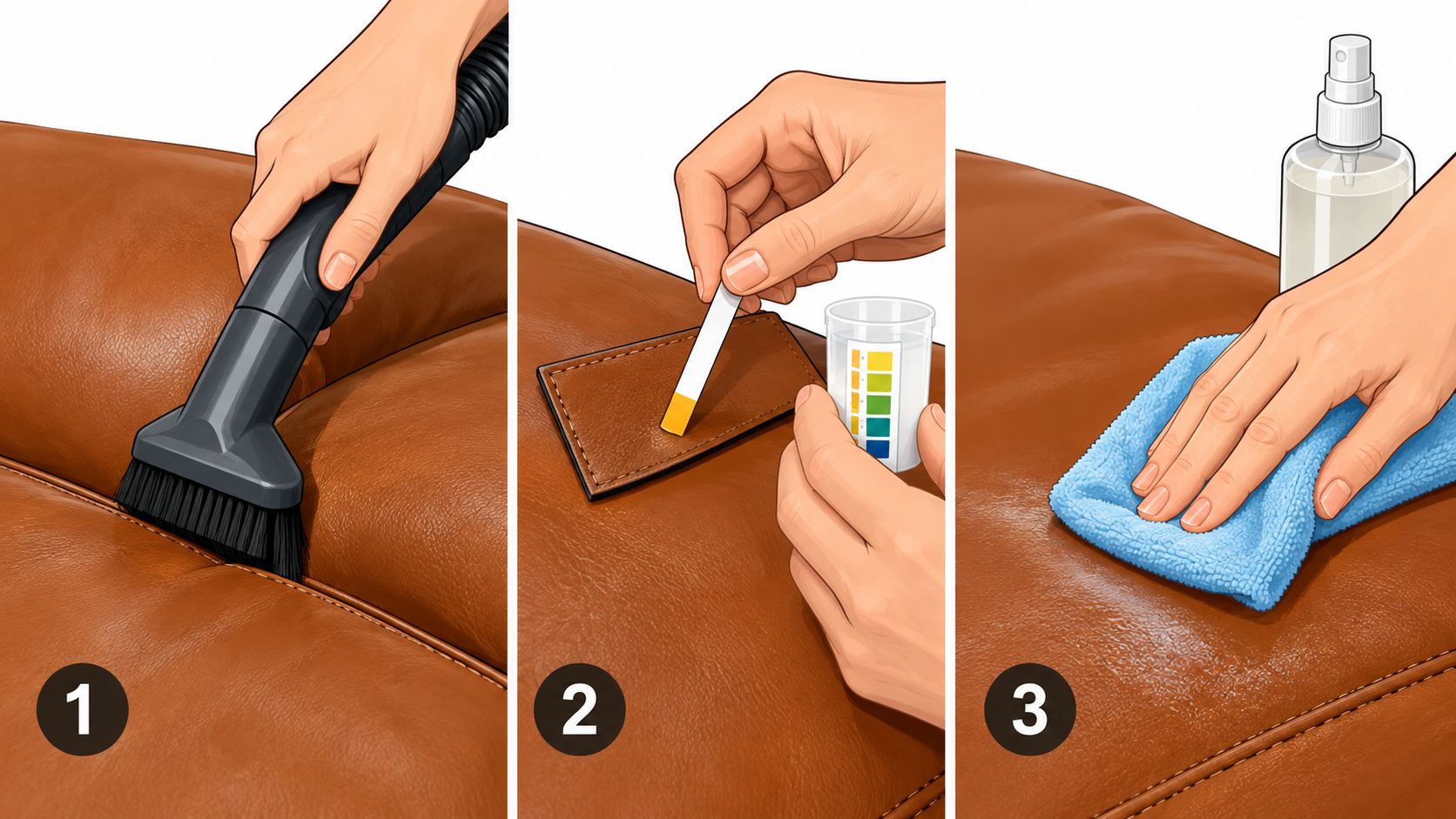 1

2

3